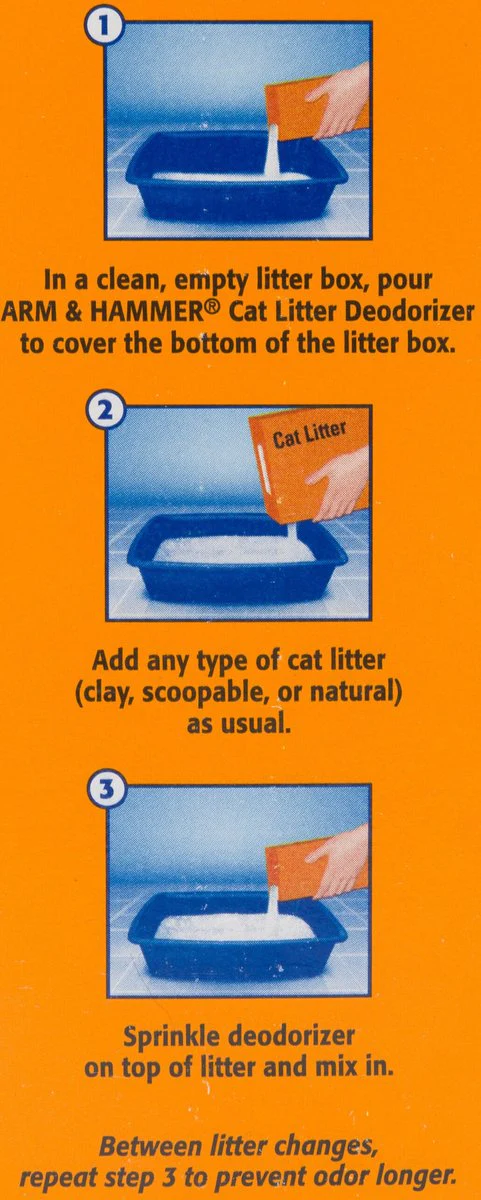 1

In a clean, empty litter box, pour ARM & HAMMER® Cat Litter Deodorizer to cover the bottom of the litter box.

2

Cat Litter

Add any type of cat litter (clay, scoopable, or natural) as usual.

3

Sprinkle deodorizer on top of litter and mix in.

Between litter changes, repeat step 3 to prevent odor longer.